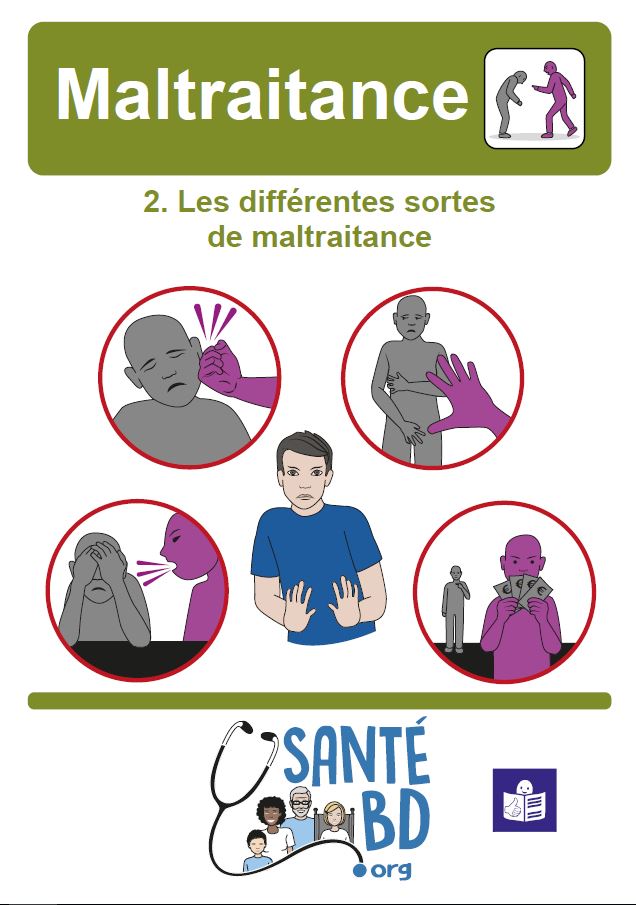 Maltraitance

2. Les différentes sortes de maltraitance

SANTÉ BD .org